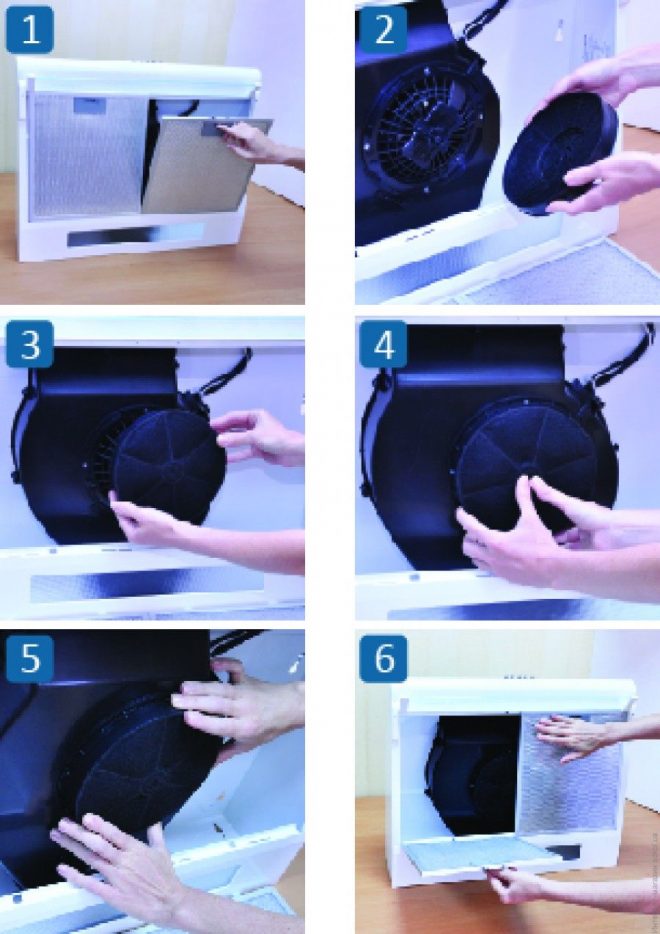 1
2
3
4
5
6